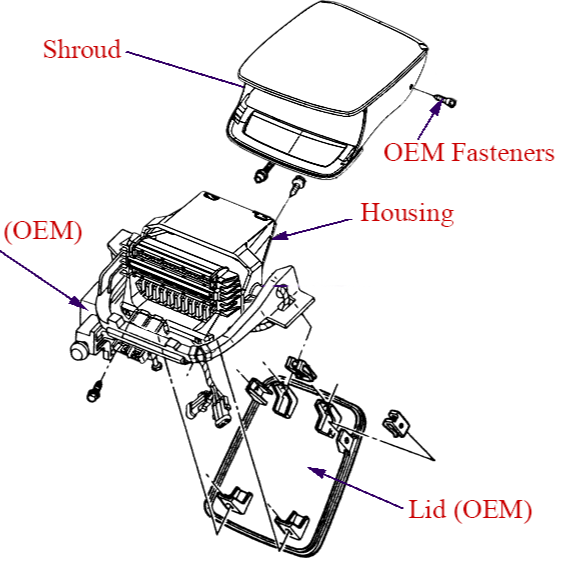 Shroud

OEM Fasteners

Housing

(OEM)

Lid (OEM)